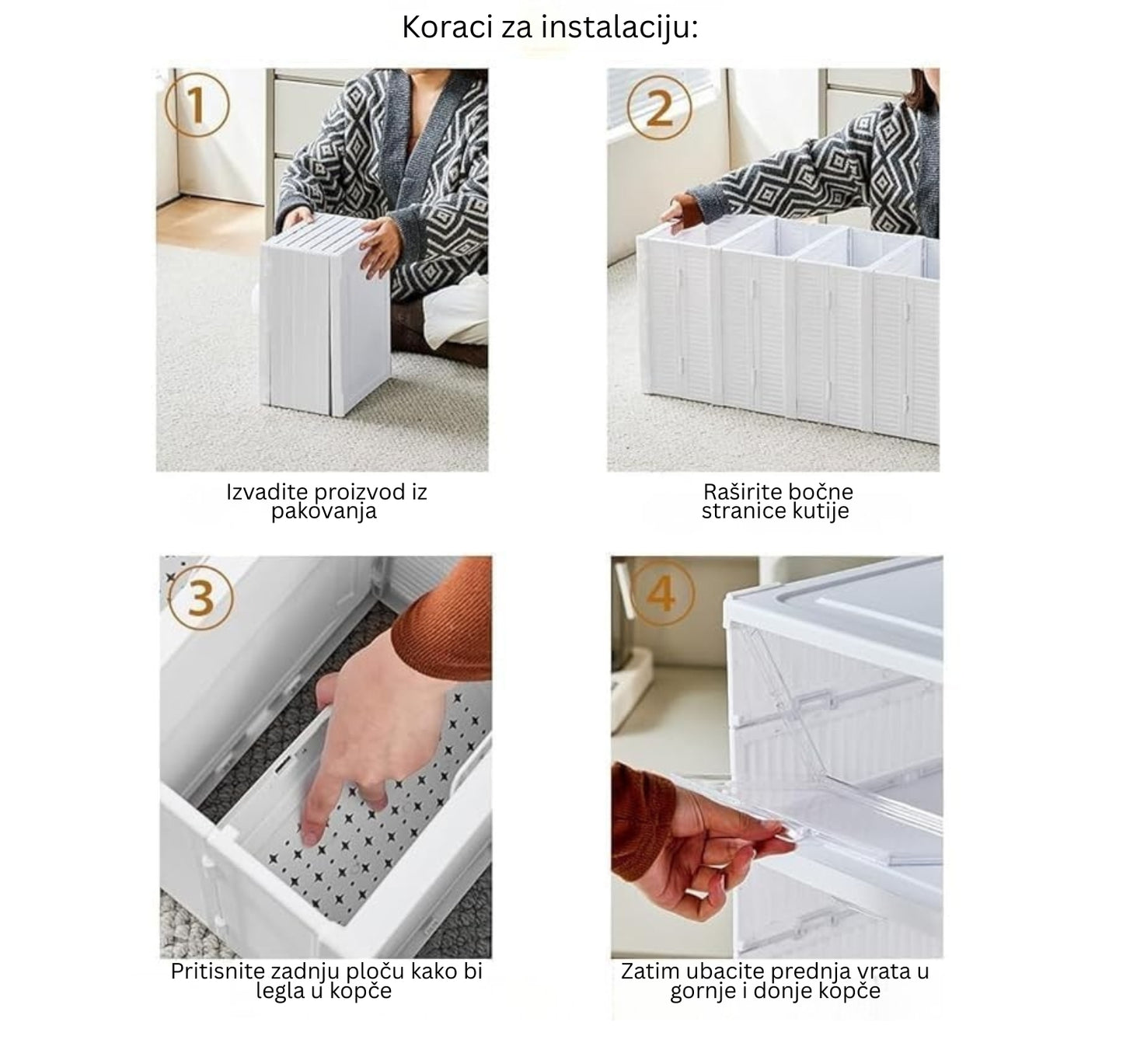 Koraci za instalaciju:

1

Izvadite proizvod iz pakovanja

2

Raširite bočne stranice kutije

3

Pritisnite zadnju ploču kako bi legla u kopče

4

Zatim ubacite prednja vrata u gornje i donje kopče